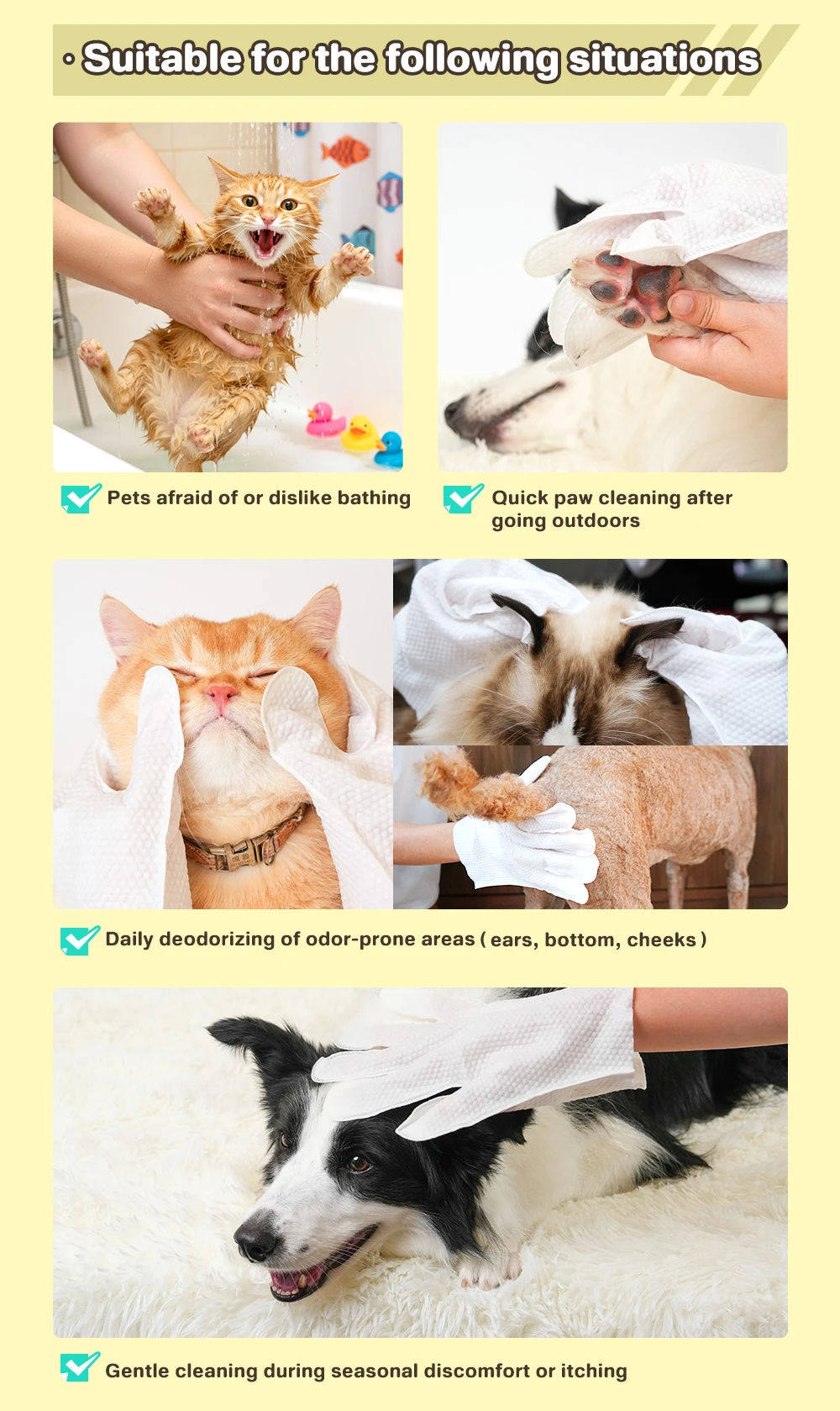 · Suitable for the following situations

Pets afraid of or dislike bathing

Quick paw cleaning after going outdoors

Daily deodorizing of odor-prone areas ( ears, bottom, cheeks )

Gentle cleaning during seasonal discomfort or itching