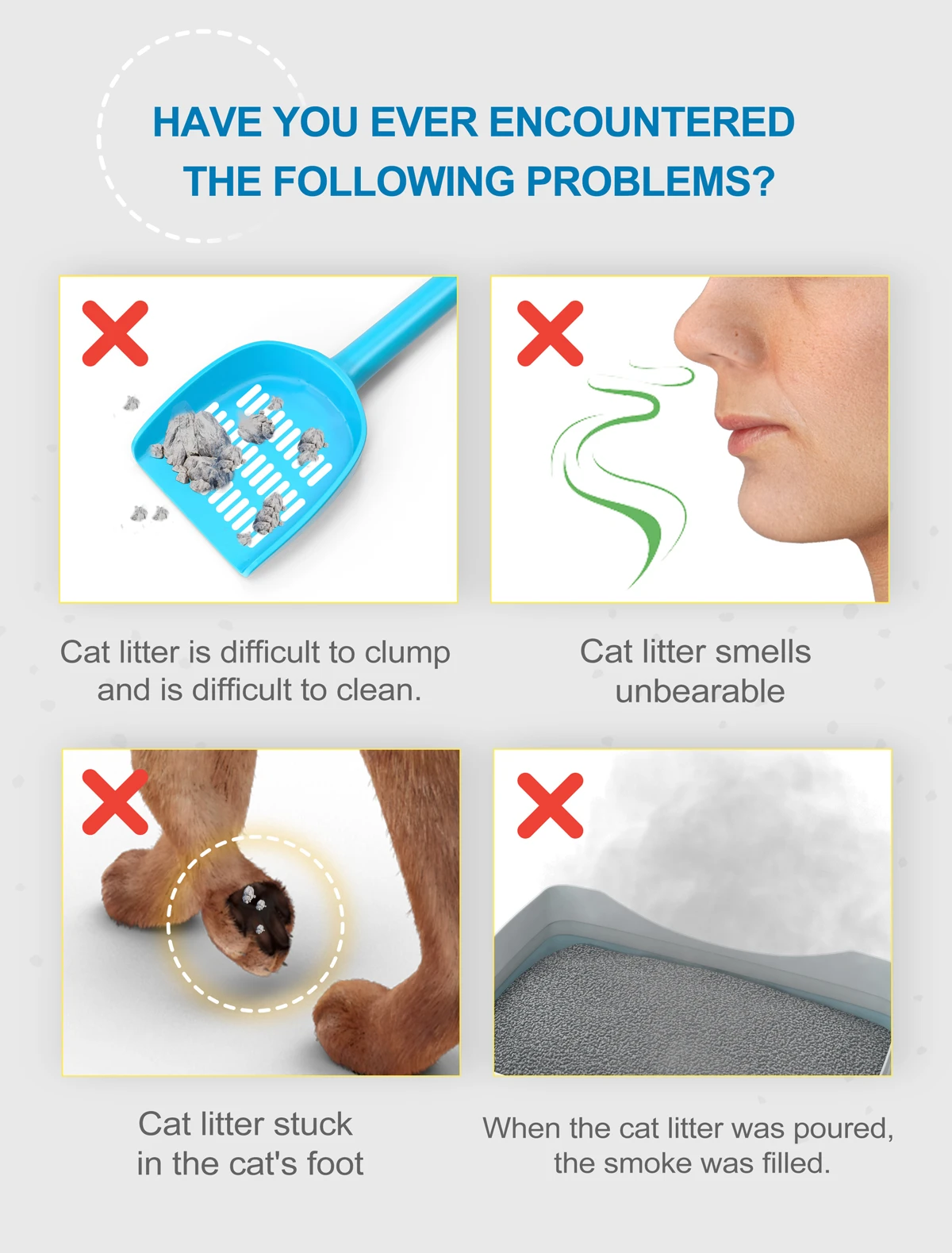 HAVE YOU EVER ENCOUNTERED THE FOLLOWING PROBLEMS?

Cat litter is difficult to clump and is difficult to clean.

Cat litter smells unbearable

Cat litter stuck in the cat's foot

When the cat litter was poured, the smoke was filled.